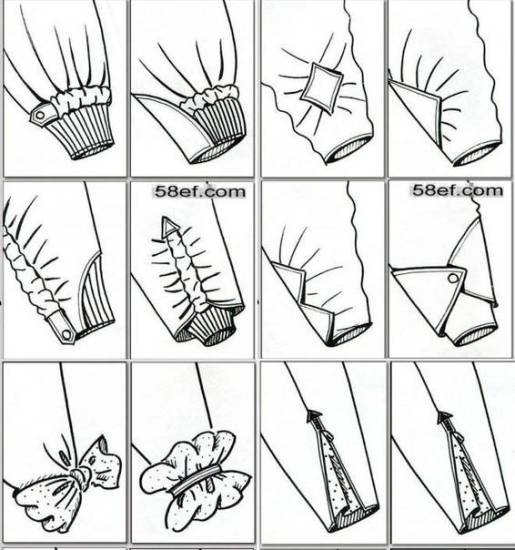 58ef.com

58ef.com