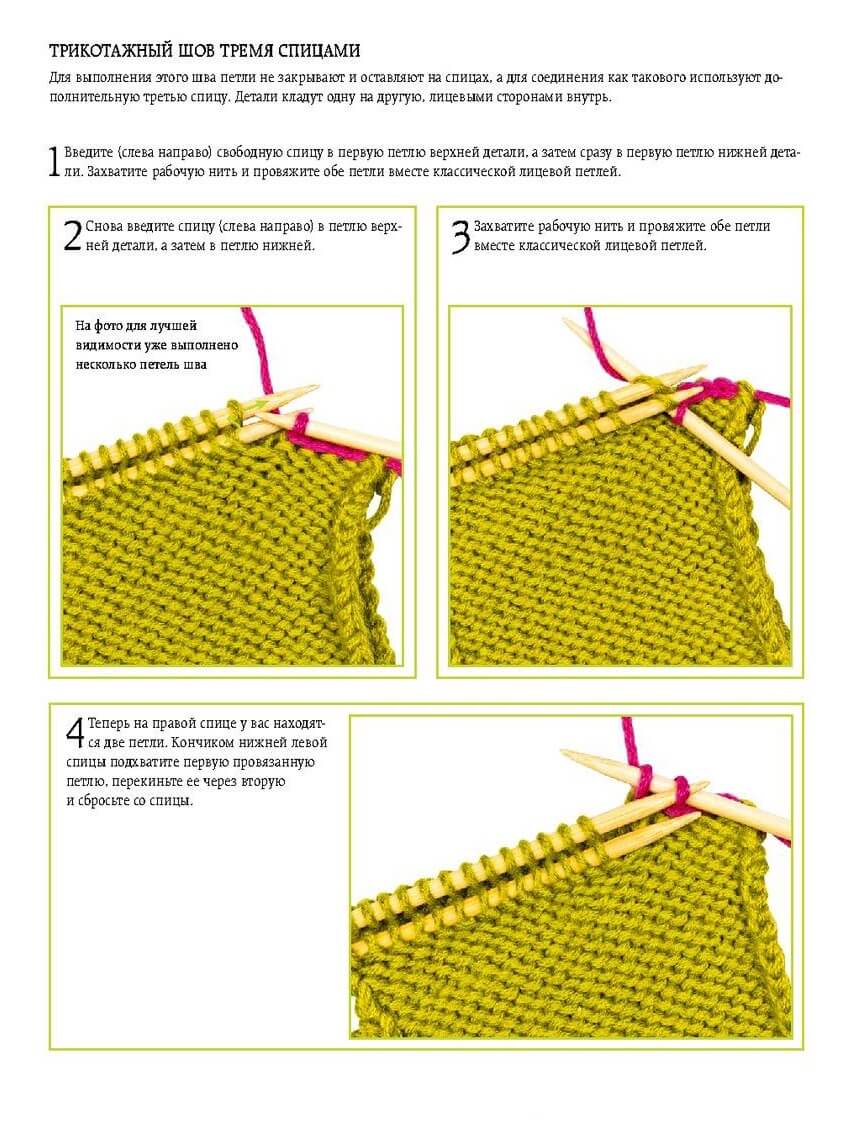 ТРИКОТАЖНЫЙ ШОВ ТРЕМЯ СПИЦАМИ

Для выполнения этого шва петли не закрывают и оставляют на спицах, а для соединения как такового используют дополнительную третью спицу. Детали кладут одну на другую, лицевыми сторонами внутрь.

1 Введите (слева направо) свободную спицу в первую петлю верхней детали, а затем сразу в первую петлю нижней детали. Захватите рабочую нить и провяжите обе петли вместе классической лицевой петлей.

2 Снова введите спицу (слева направо) в петлю верхней детали, а затем в петлю нижней.

На фото для лучшей видимости уже выполнено несколько петель шва

3 Захватите рабочую нить и провяжите обе петли вместе классической лицевой петлей.

4 Теперь на правой спице у вас находятся две петли. Кончиком нижней левой спицы подхватите первую провязанную петлю, перекиньте ее через вторую и сбросьте со спицы.